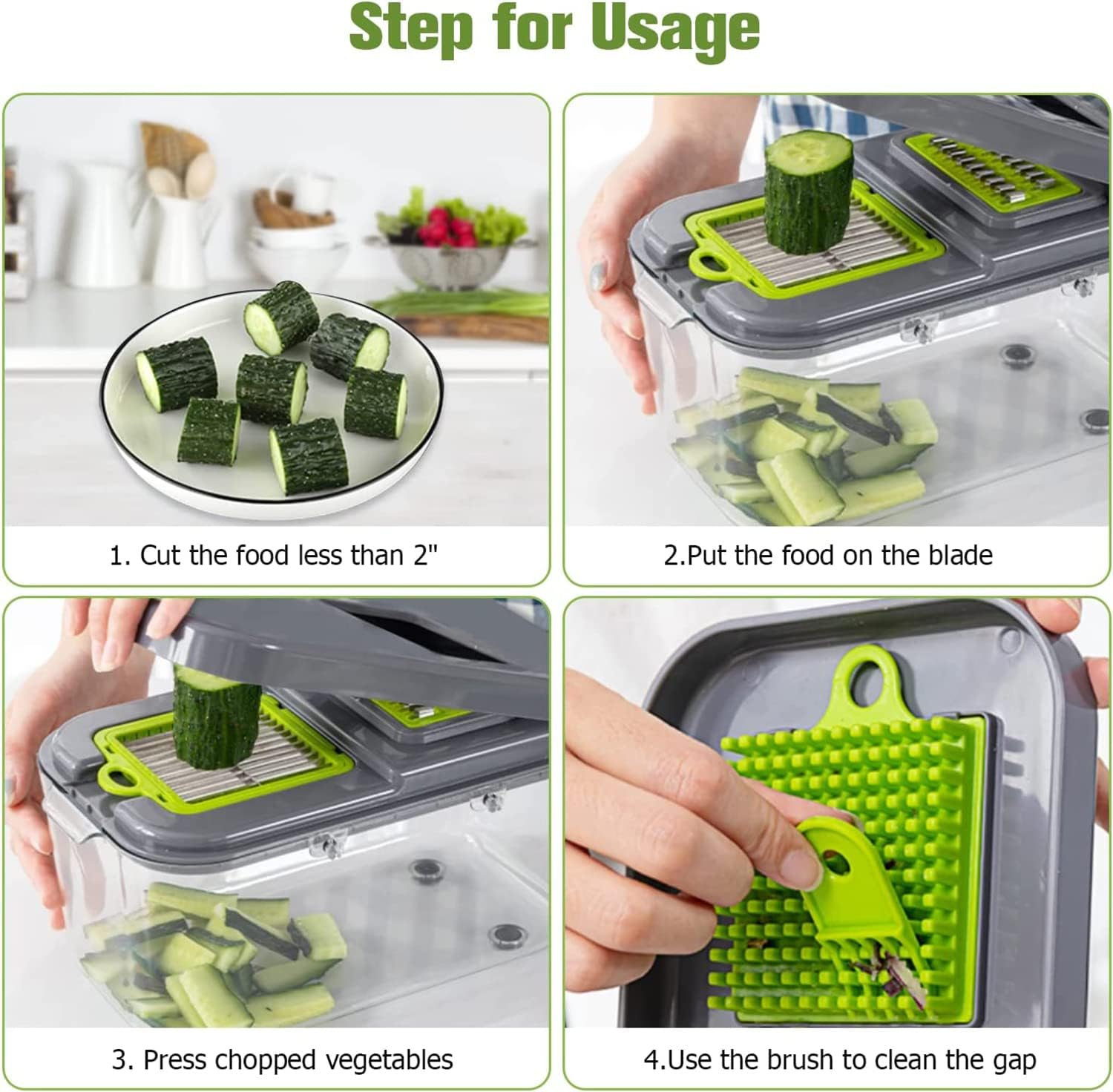 Step for Usage

1. Cut the food less than 2"

2.Put the food on the blade

3. Press chopped vegetables

4.Use the brush to clean the gap