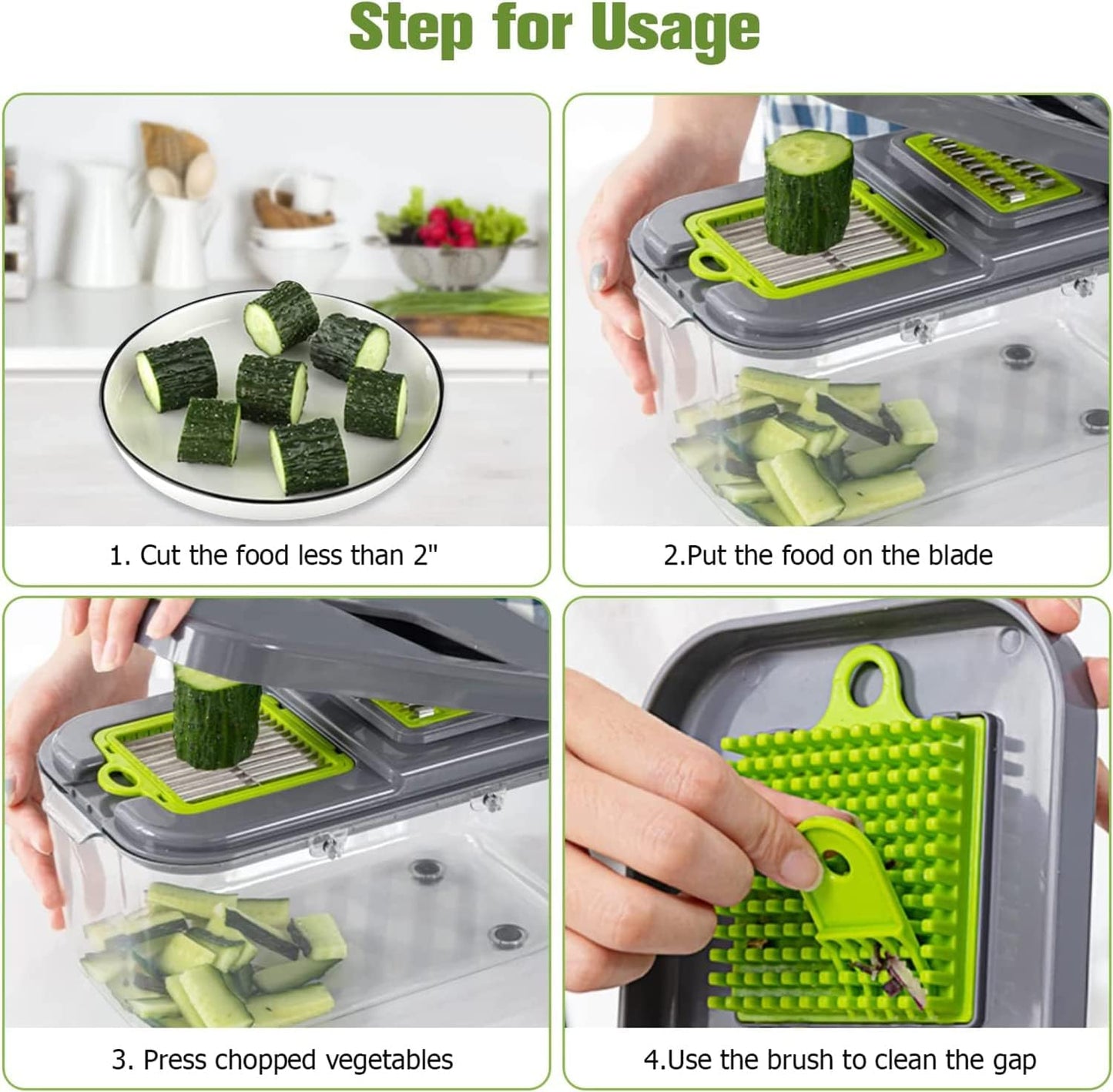 Step for Usage

1. Cut the food less than 2"

2.Put the food on the blade

3. Press chopped vegetables

4.Use the brush to clean the gap